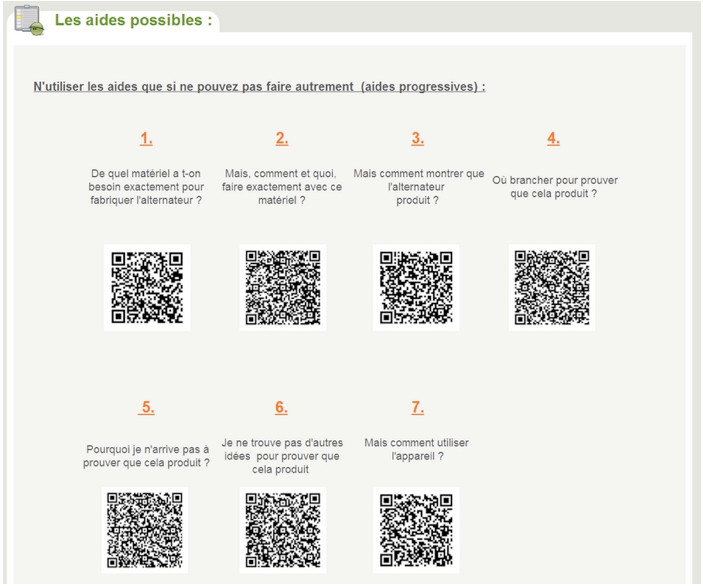 Les aides possibles :

N'utiliser les aides que si ne pouvez pas faire autrement  (aides progressives) :

1.

De quel matériel a t-on besoin exactement pour fabriquer l'alternateur ?

2.

Mais, comment et quoi, faire exactement avec ce matériel ?

3.

Mais comment montrer que l'alternateur produit ?

4.

Où brancher pour prouver que cela produit ?

5.

Pourquoi je n'arrive pas à prouver que cela produit ?

6.

Je ne trouve pas d'autres idées  pour prouver que cela produit

7.

Mais comment utiliser l'appareil ?